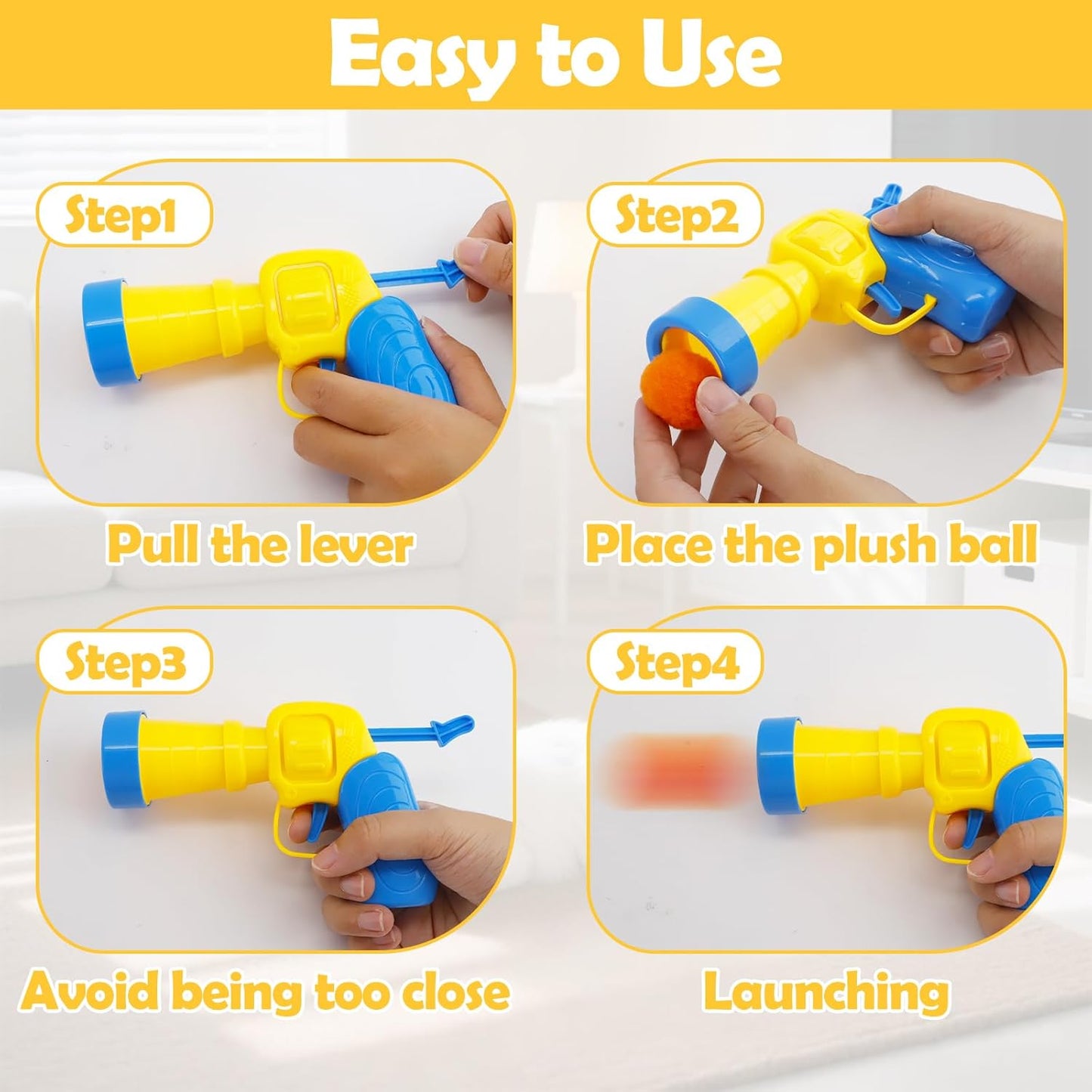 Easy to Use

Step1

Pull the lever

Step2

Place the plush ball

Step3

Avoid being too close

Step4

Launching