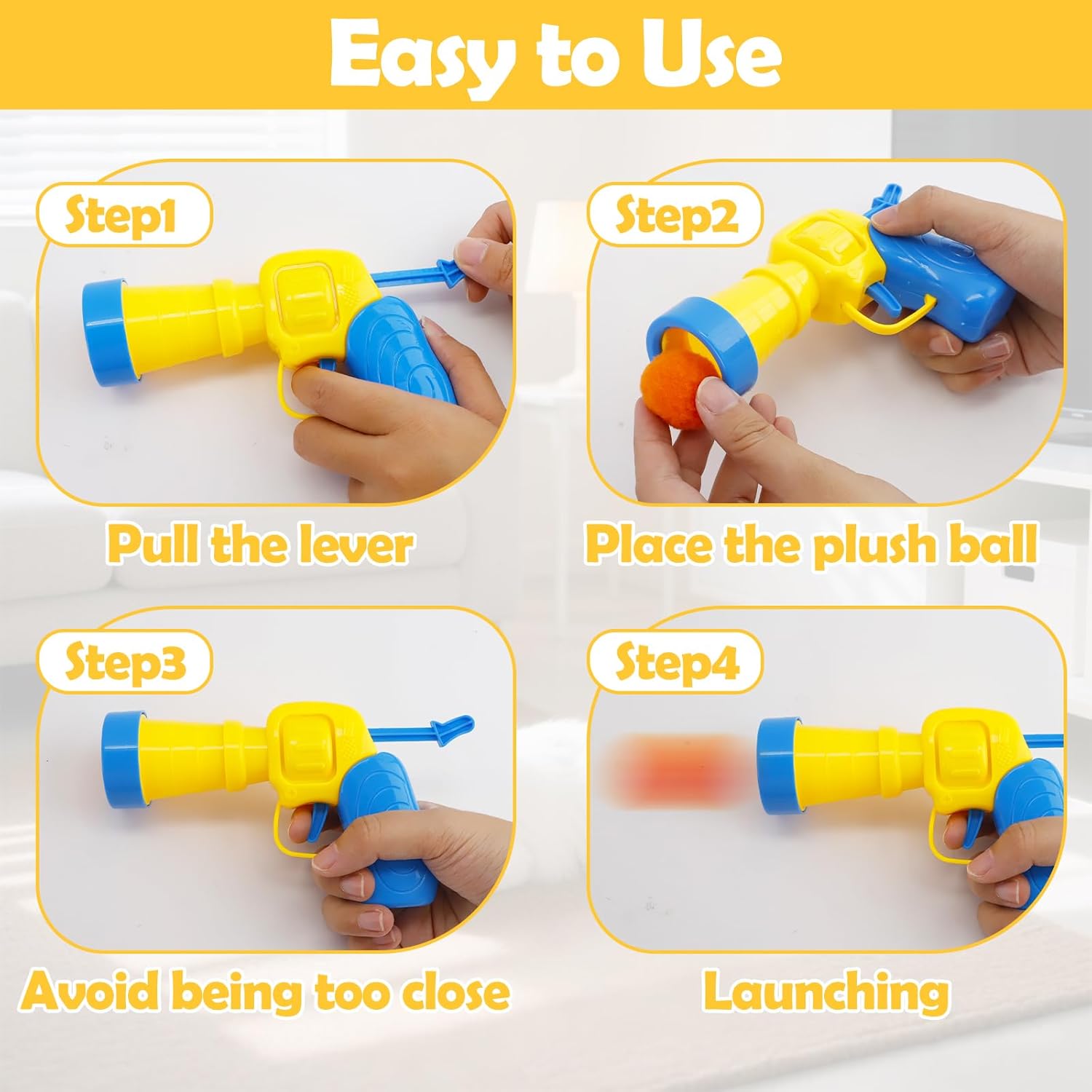 Easy to Use

Step1

Pull the lever

Step2

Place the plush ball

Step3

Avoid being too close

Step4

Launching